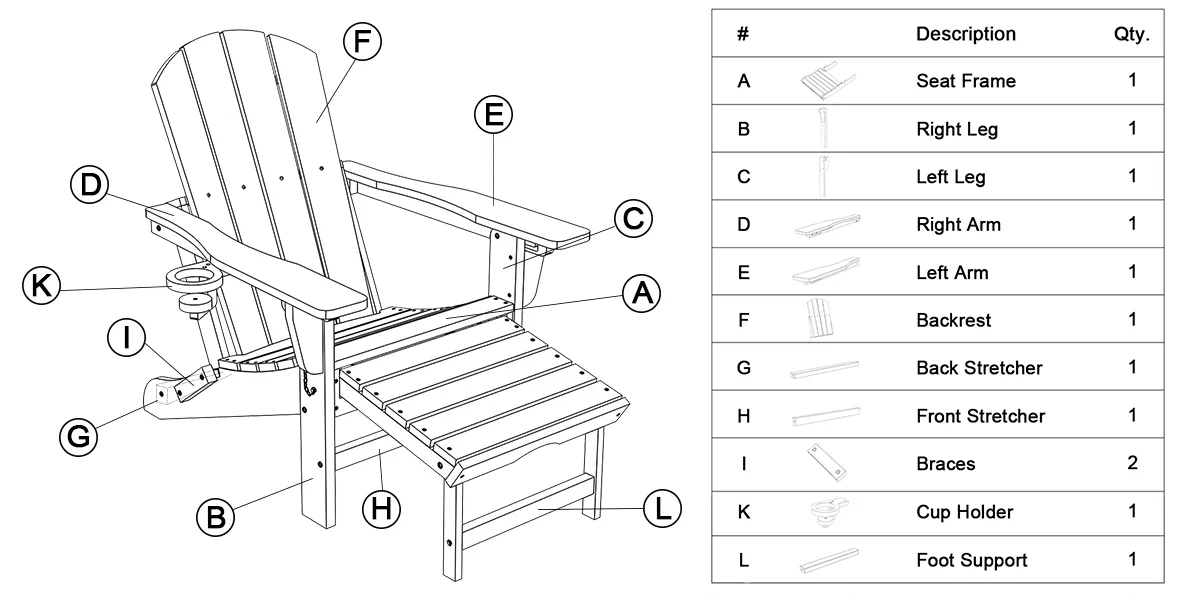 F

E

D

C

K

A

I

G

B

H

L

| # | | Description | Qty. |
|---|---|---|---|
| A | | Seat Frame | 1 |
| B | | Right Leg | 1 |
| C | | Left Leg | 1 |
| D | | Right Arm | 1 |
| E | | Left Arm | 1 |
| F | | Backrest | 1 |
| G | | Back Stretcher | 1 |
| H | | Front Stretcher | 1 |
| I | | Braces | 2 |
| K | | Cup Holder | 1 |
| L | | Foot Support | 1 |