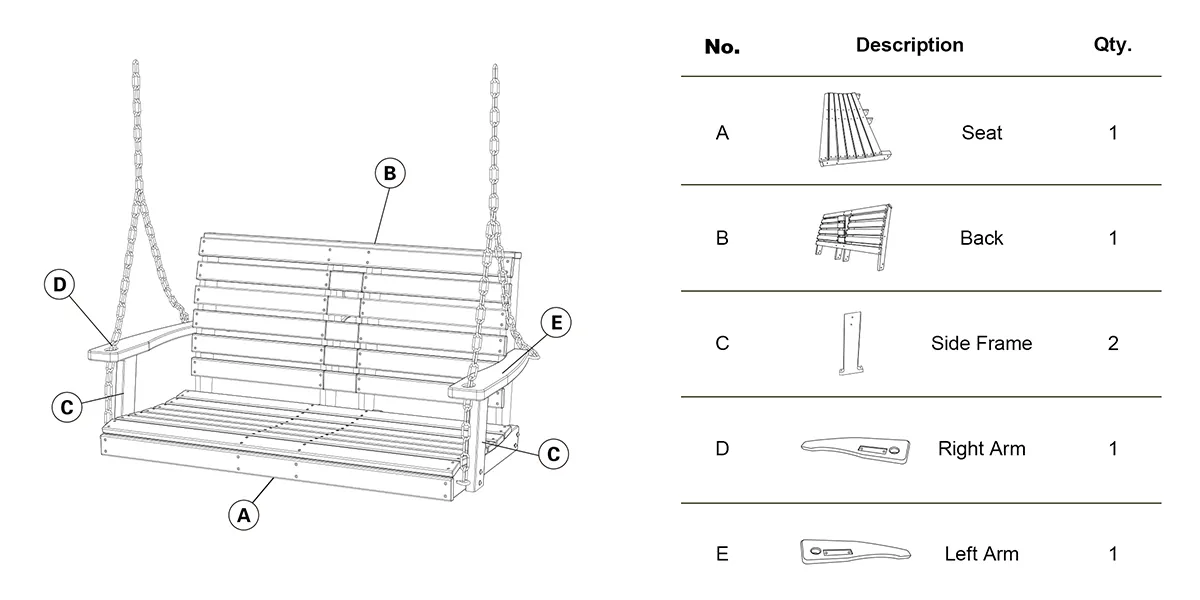 B

D

E

C

C

A

| No. | Description | Qty. |
|---|---|---|
| A | Seat | 1 |
| B | Back | 1 |
| C | Side Frame | 2 |
| D | Right Arm | 1 |
| E | Left Arm | 1 |