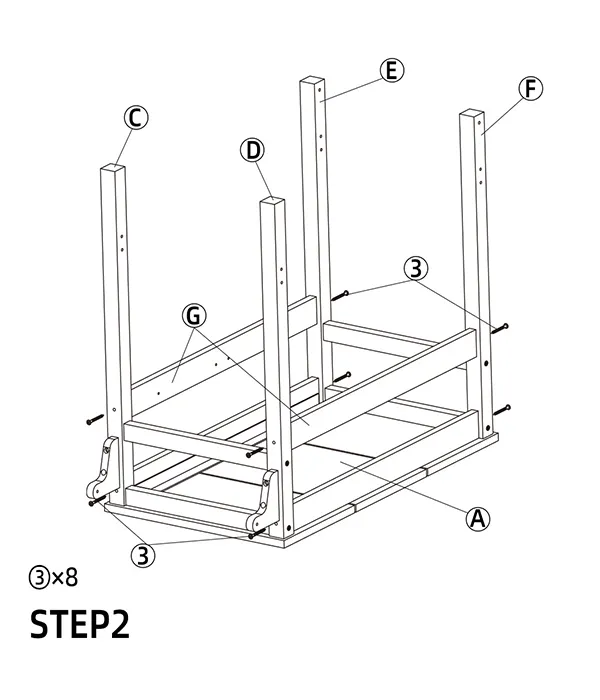 E
F
C
D
3
G
A
3
③×8
STEP2