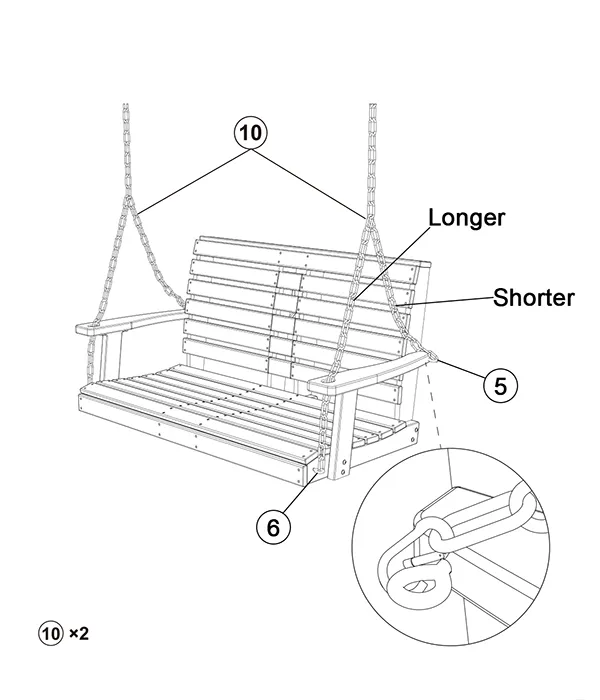 10
Longer
Shorter
5
6
10 ×2