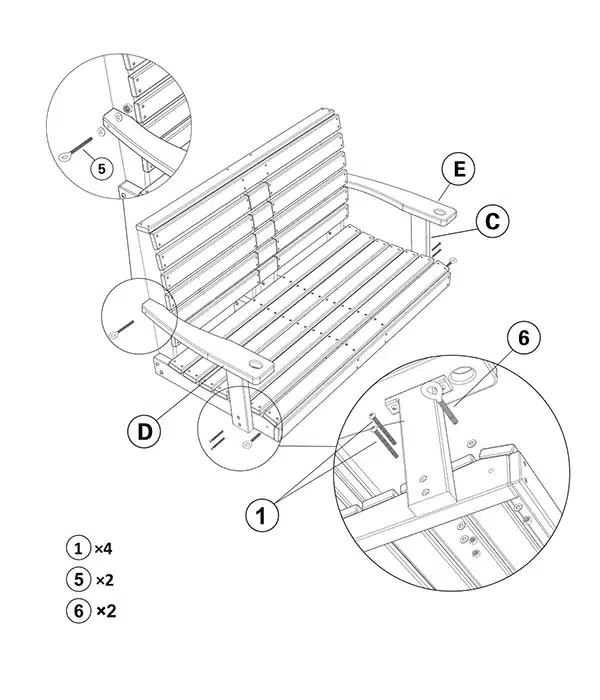 5

E

C

6

D

1

1 ×4

5 ×2

6 ×2