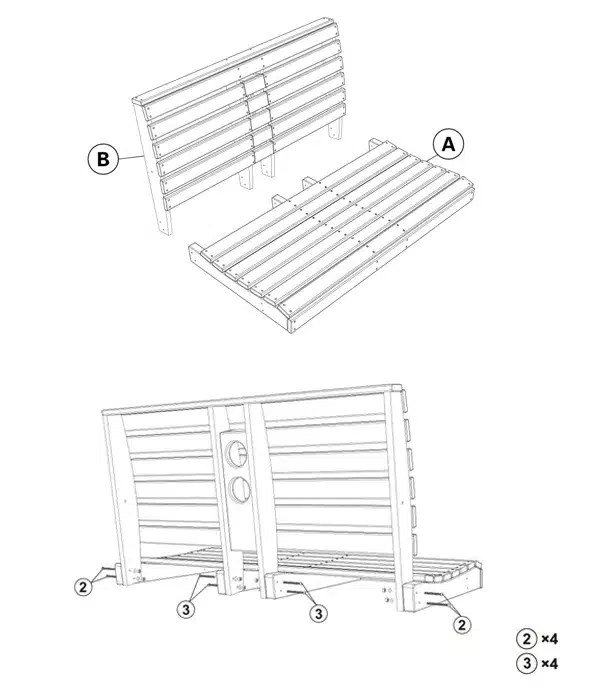 B
A

2
3
3
2

2 ×4
3 ×4