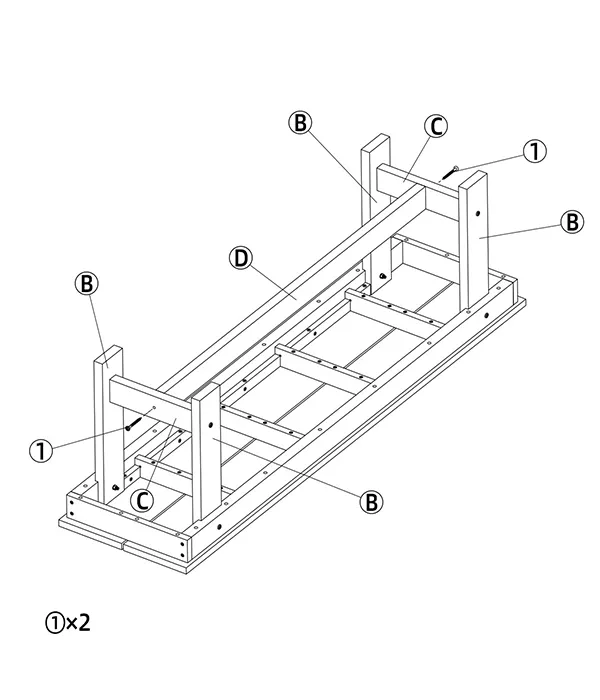 B
C
1
B
D
B
1
C
B
①×2