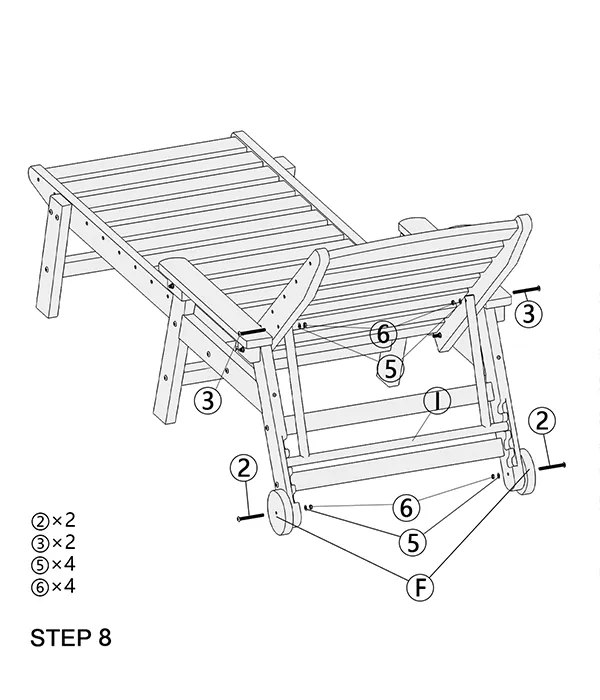 3
6
5
3
I
2
2
6
5
F

②×2
③×2
⑤×4
⑥×4

STEP 8