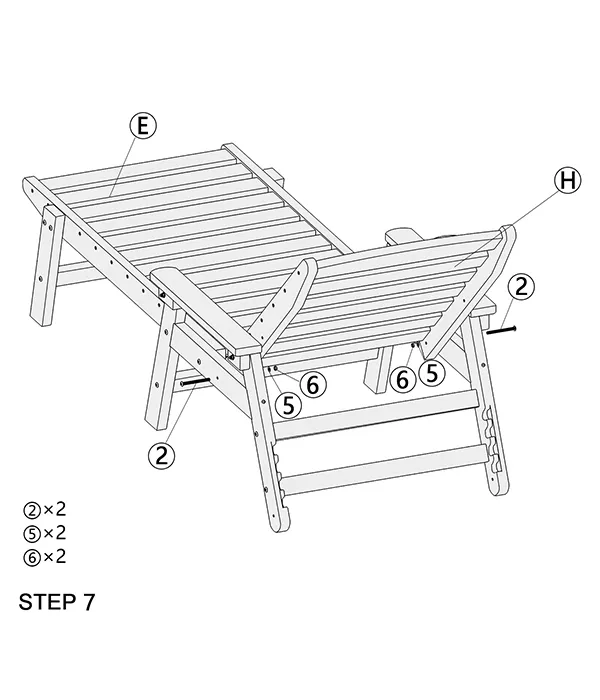 Ⓔ

Ⓗ

②

⑥

⑤

⑥

⑤

②

②×2
⑤×2
⑥×2

STEP 7