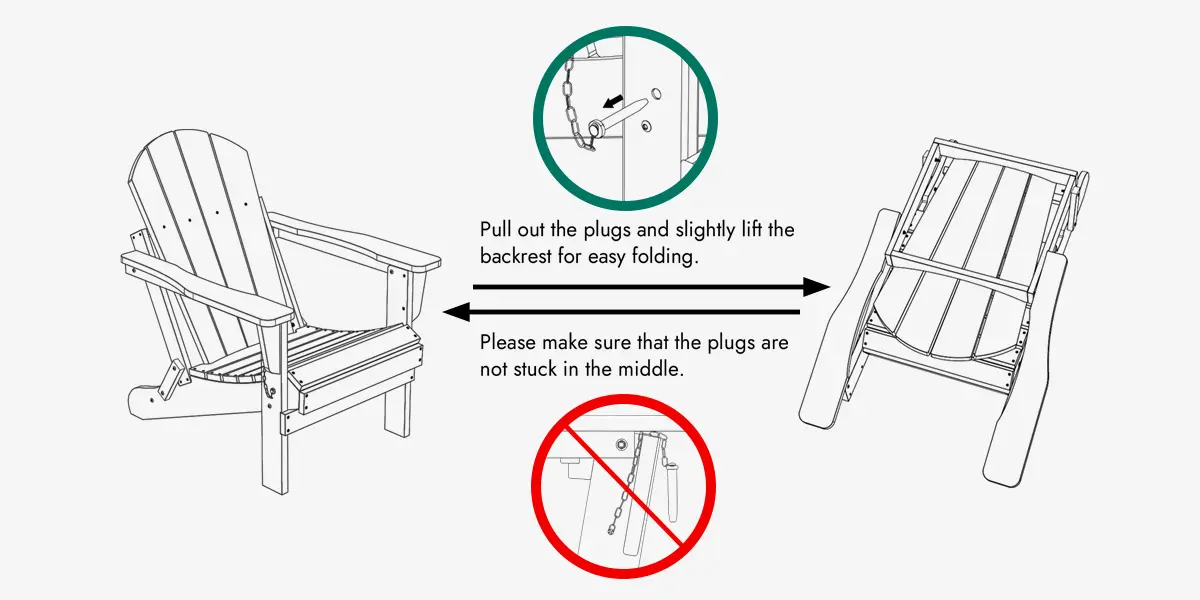 Pull out the plugs and slightly lift the backrest for easy folding.

Please make sure that the plugs are not stuck in the middle.